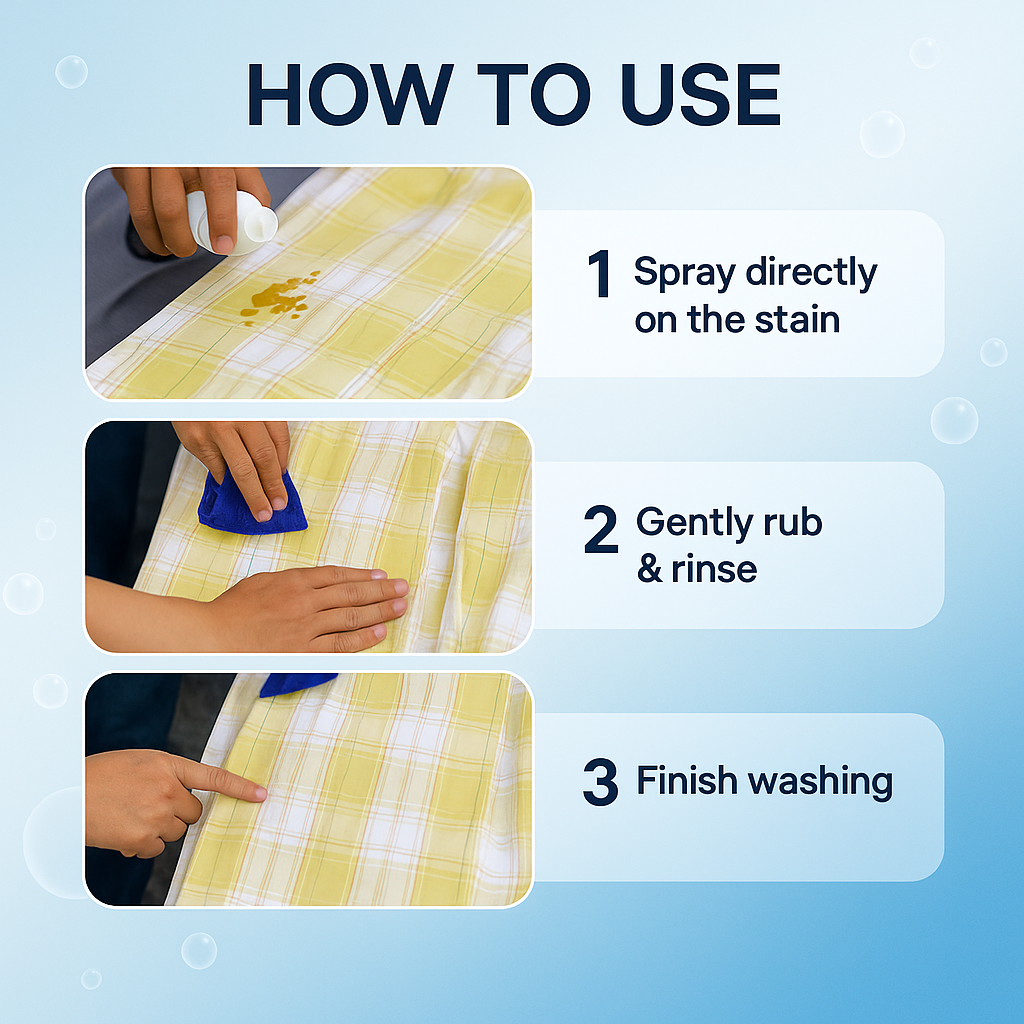 HOW TO USE

1 Spray directly on the stain

2 Gently rub & rinse

3 Finish washing