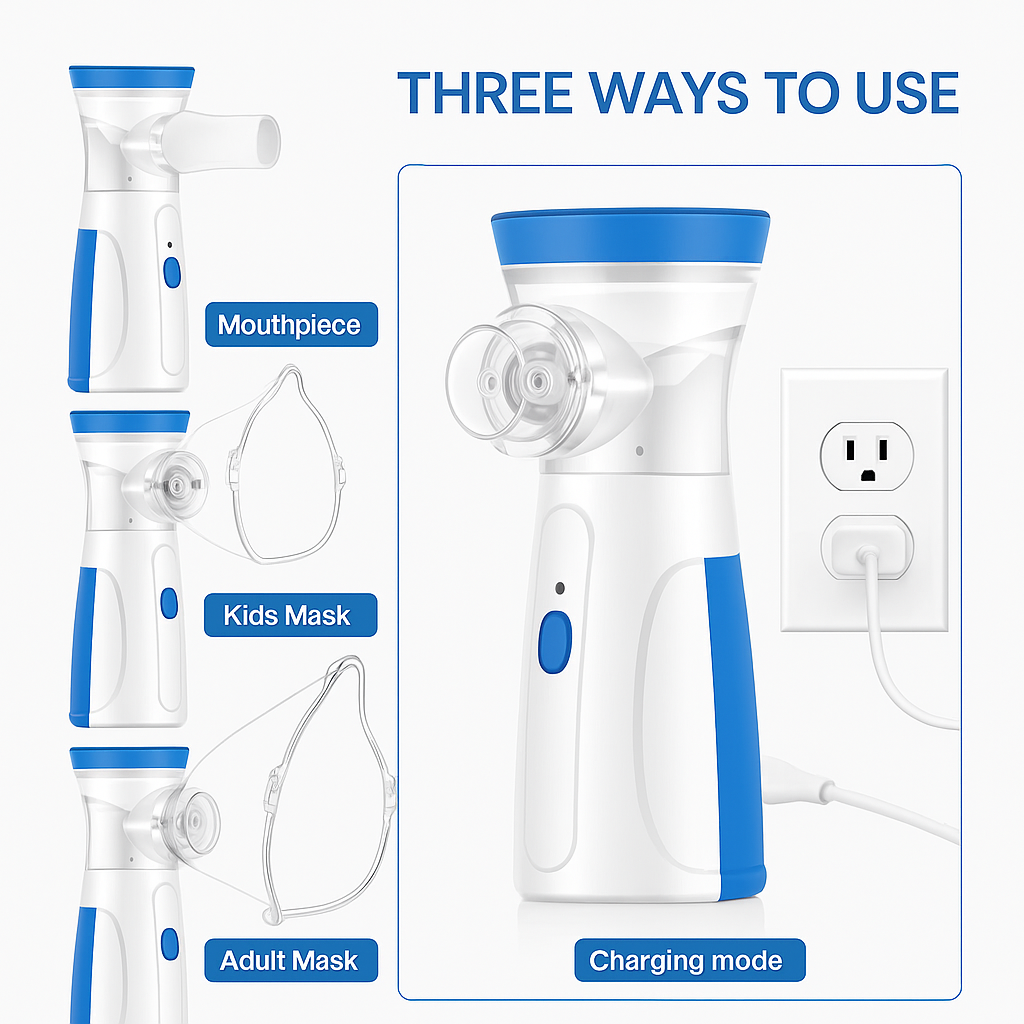 THREE WAYS TO USE

Mouthpiece

Kids Mask

Adult Mask

Charging mode